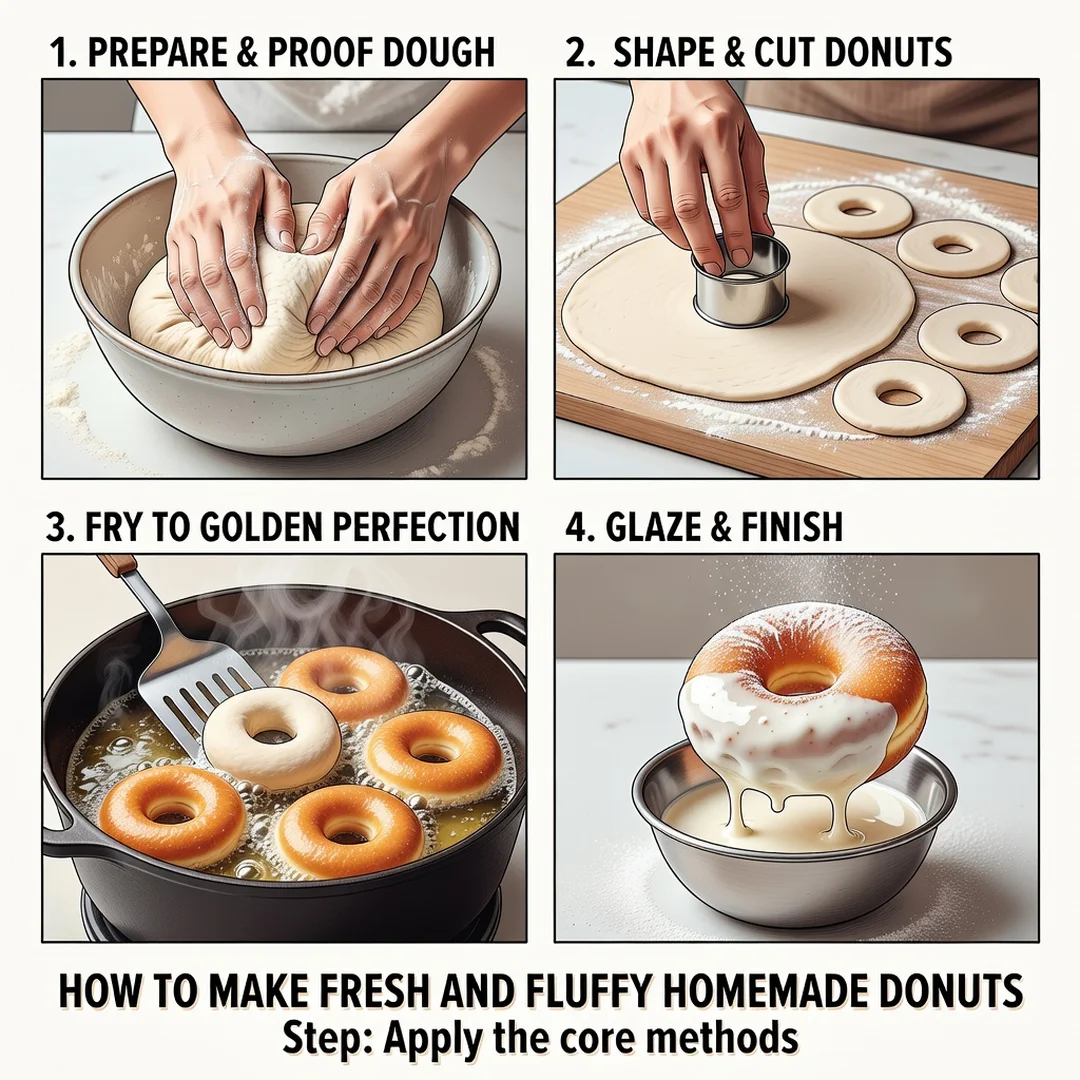 1. PREPARE & PROOF DOUGH

2. SHAPE & CUT DONUTS

3. FRY TO GOLDEN PERFECTION

4. GLAZE & FINISH

HOW TO MAKE FRESH AND FLUFFY HOMEMADE DONUTS
Step: Apply the core methods