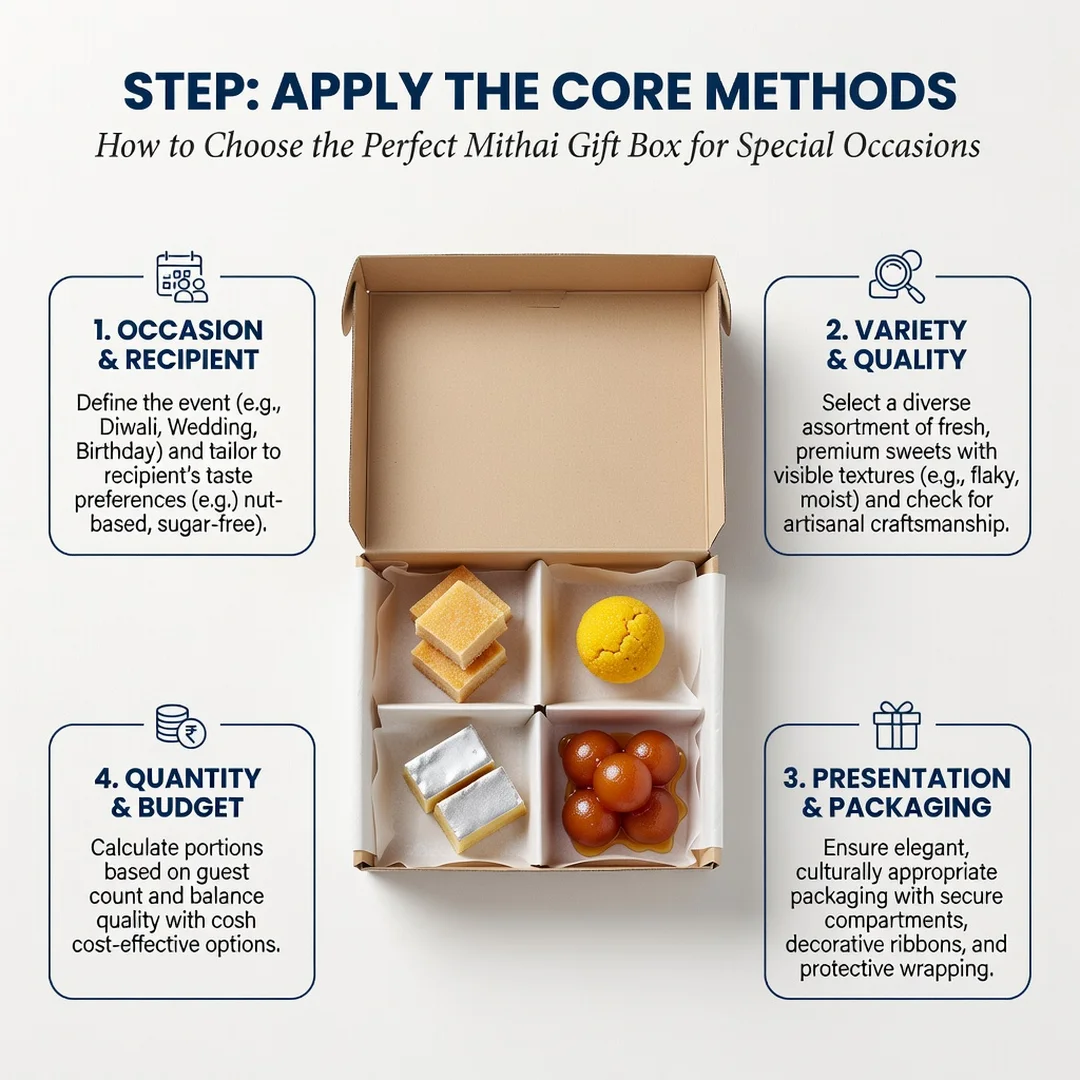 STEP: APPLY THE CORE METHODS

How to Choose the Perfect Mithai Gift Box for Special Occasions

1. OCCASION & RECIPIENT

Define the event (e.g., Diwali, Wedding, Birthday) and tailor to recipient's taste preferences (e.g.) nut-based, sugar-free).

2. VARIETY & QUALITY

Select a diverse assortment of fresh, premium sweets with visible textures (e.g., flaky, moist) and check for artisanal craftsmanship.

4. QUANTITY & BUDGET

Calculate portions based on guest count and balance quality with cosh cost-effective options.

3. PRESENTATION & PACKAGING

Ensure elegant, culturally appropriate packaging with secure compartments, decorative ribbons, and protective wrapping.