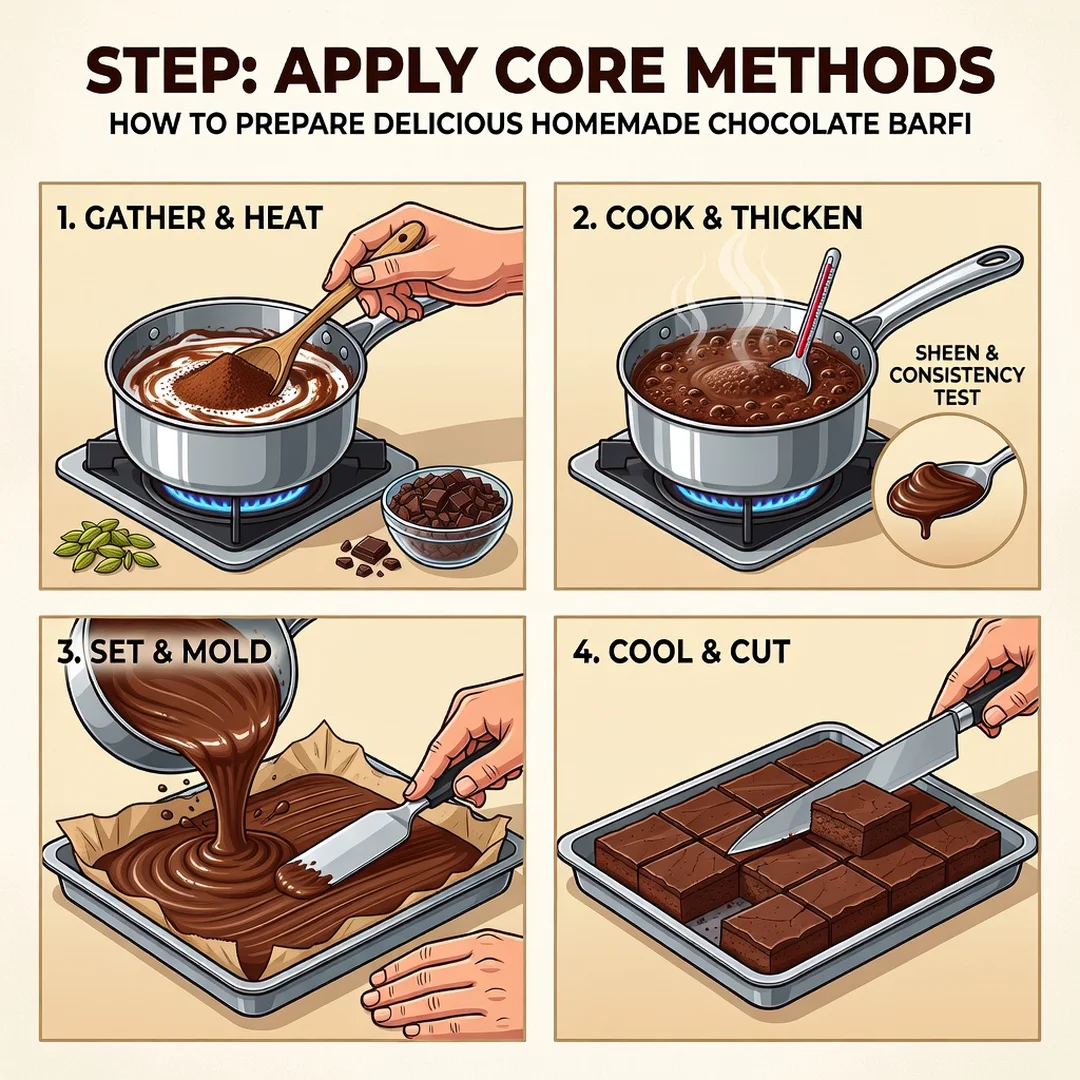 STEP: APPLY CORE METHODS
HOW TO PREPARE DELICIOUS HOMEMADE CHOCOLATE BARFI

1. GATHER & HEAT

2. COOK & THICKEN

SHEEN & CONSISTENCY TEST

3. SET & MOLD

4. COOL & CUT